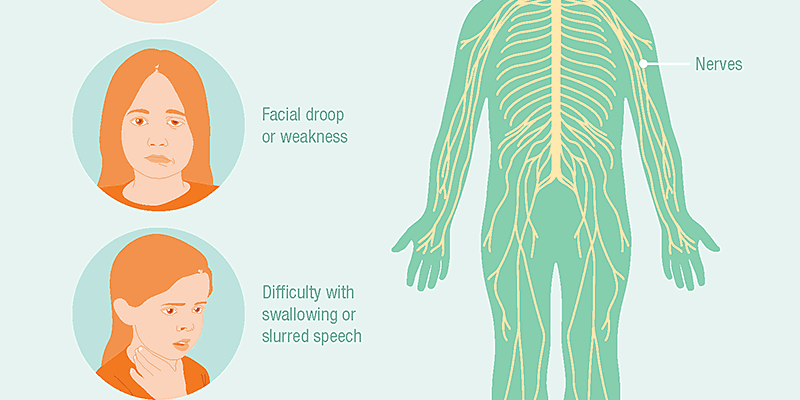 Facial droop or weakness

Difficulty with swallowing or slurred speech

Nerves